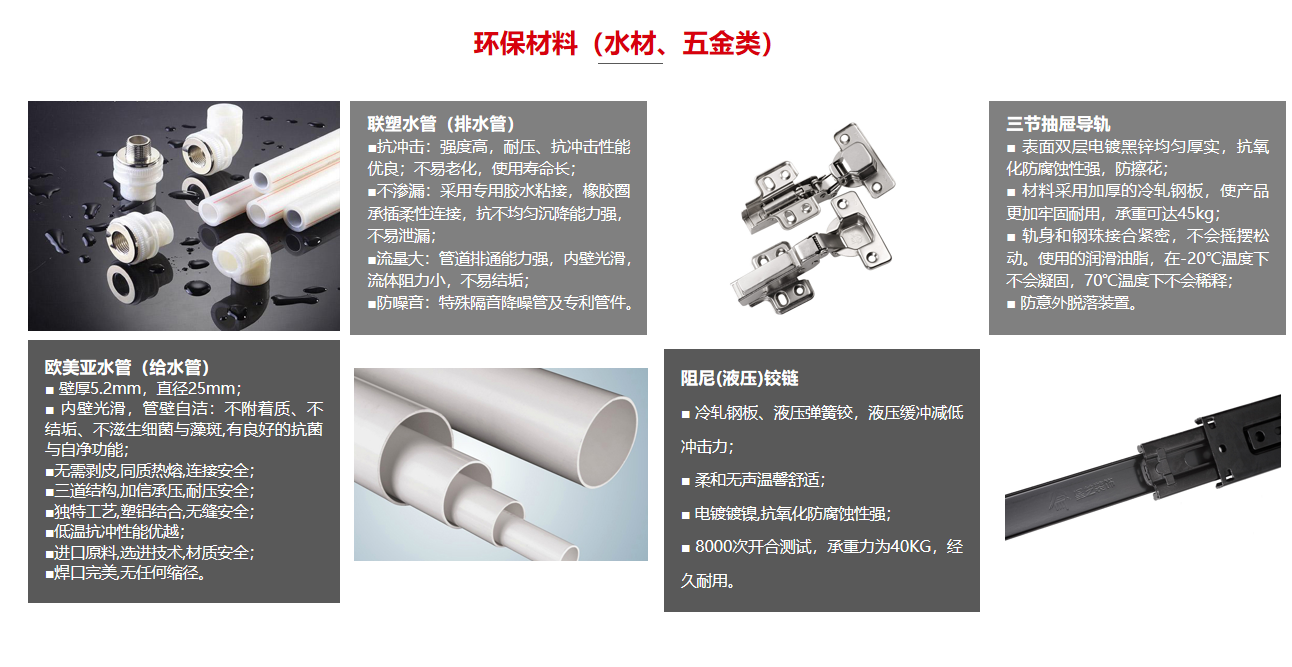 环保材料（水材、五金类）

联塑水管（排水管）
■抗冲击：强度高，耐压、抗冲击性能优良；不易老化，使用寿命长；
■不渗漏：采用专用胶水粘接，橡胶圈承插柔性连接，抗不均匀沉降能力强，不易泄漏；
■流量大：管道排通能力强，内壁光滑，流体阻力小，不易结垢；
■防噪音：特殊隔音降噪管及专利管件。

三节抽屉导轨
■ 表面双层电镀黑锌均匀厚实，抗氧化防腐蚀性强，防擦花；
■ 材料采用加厚的冷轧钢板，使产品更加牢固耐用，承重可达45kg；
■ 轨身和钢珠接合紧密，不会摇摆松动。使用的润滑油脂，在-20℃温度下不会凝固，70℃温度下不会稀释；
■ 防意外脱落装置。

欧美亚水管（给水管）
■ 壁厚5.2mm，直径25mm；
■ 内壁光滑，管壁自洁：不附着质、不结垢、不滋生细菌与藻斑,有良好的抗菌与自净功能；
■无需剥皮,同质热熔,连接安全；
■三道结构,加倍承压,耐压安全；
■独特工艺,塑铝结合,无缝安全；
■低温抗冲性能优越；
■进口原料,选进技术,材质安全；
■焊口完美,无任何缩径。

阻尼(液压)铰链
■ 冷轧钢板、液压弹簧铰，液压缓冲减低冲击力；
■ 柔和无声温馨舒适；
■ 电镀镀镍,抗氧化防腐蚀性强；
■ 8000次开合测试，承重力为40KG，经久耐用。